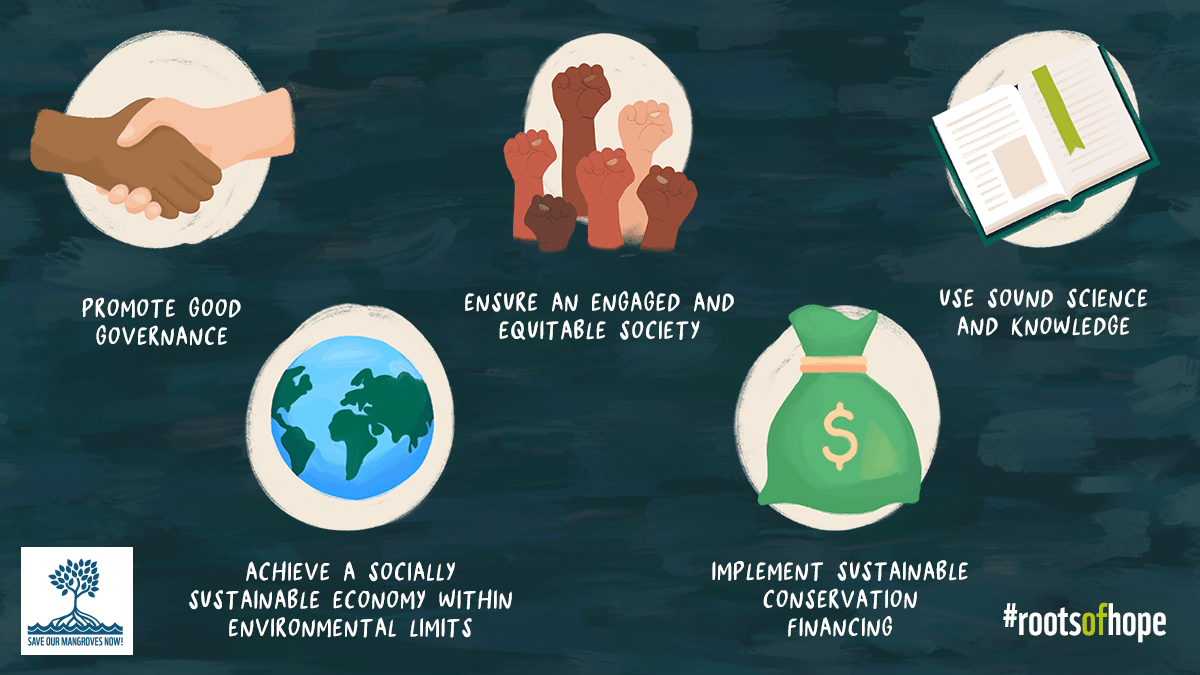 PROMOTE GOOD GOVERNANCE

ENSURE AN ENGAGED AND EQUITABLE SOCIETY

USE SOUND SCIENCE AND KNOWLEDGE

$

ACHIEVE A SOCIALLY SUSTAINABLE ECONOMY WITHIN ENVIRONMENTAL LIMITS

IMPLEMENT SUSTAINABLE CONSERVATION FINANCING

SAVE OUR MANGROVES NOW!

#rootsofhope